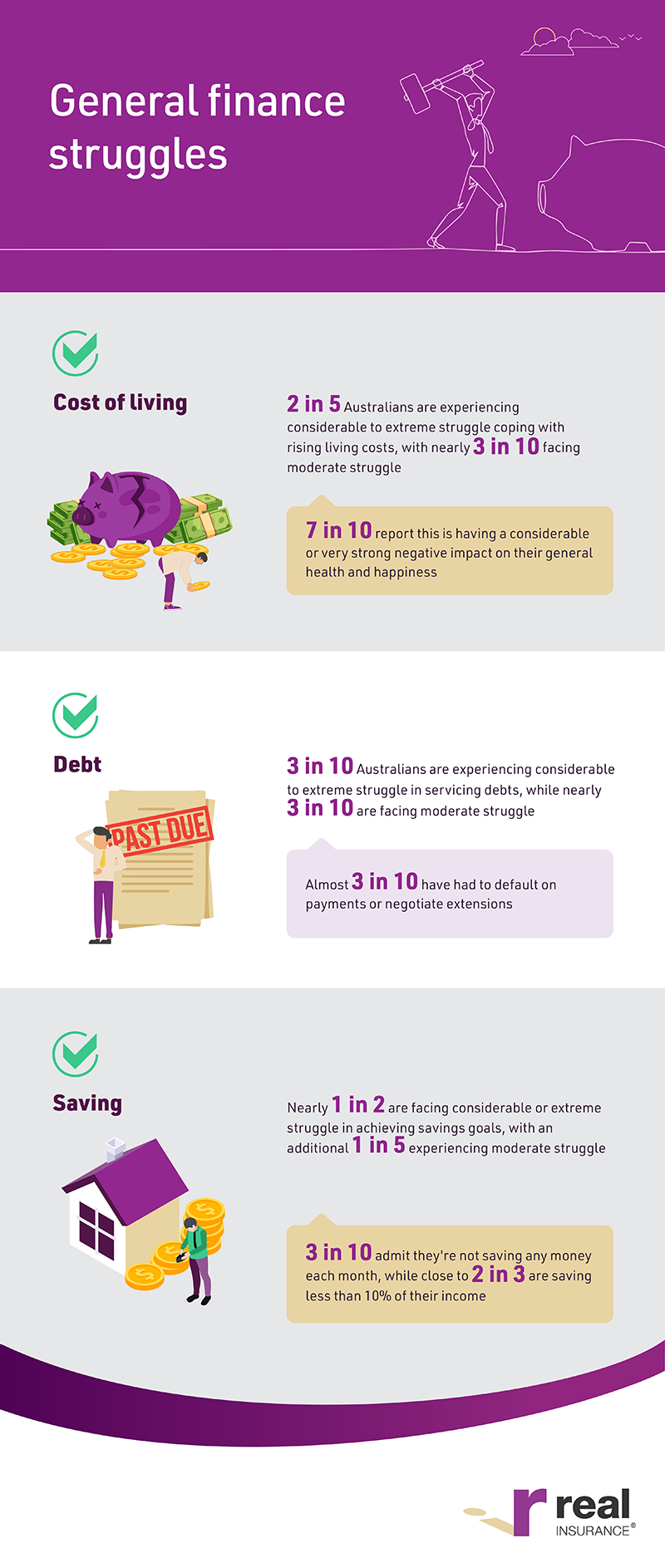 General finance struggles

Cost of living

2 in 5 Australians are experiencing considerable to extreme struggle coping with rising living costs, with nearly 3 in 10 facing moderate struggle

7 in 10 report this is having a considerable or very strong negative impact on their general health and happiness

Debt

PAST DUE

3 in 10 Australians are experiencing considerable to extreme struggle in servicing debts, while nearly 3 in 10 are facing moderate struggle

Almost 3 in 10 have had to default on payments or negotiate extensions

Saving

Nearly 1 in 2 are facing considerable or extreme struggle in achieving savings goals, with an additional 1 in 5 experiencing moderate struggle

3 in 10 admit they're not saving any money each month, while close to 2 in 3 are saving less than 10% of their income

real INSURANCE®