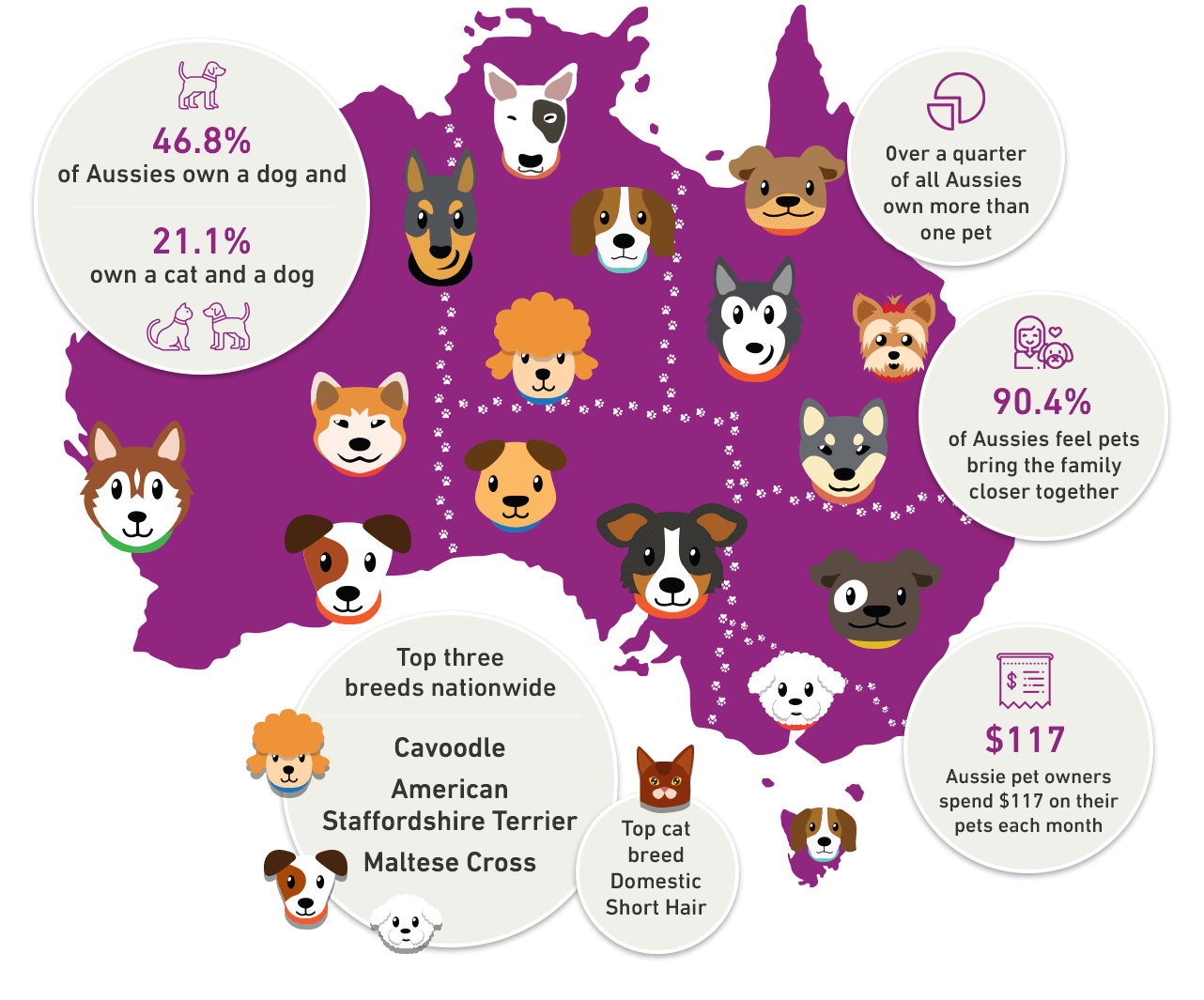 46.8%
of Aussies own a dog and

21.1%
own a cat and a dog

Over a quarter of all Aussies own more than one pet

90.4%
of Aussies feel pets bring the family closer together

Top three breeds nationwide

Cavoodle

American Staffordshire Terrier

Maltese Cross

Top cat breed Domestic Short Hair

$117
Aussie pet owners spend $117 on their pets each month