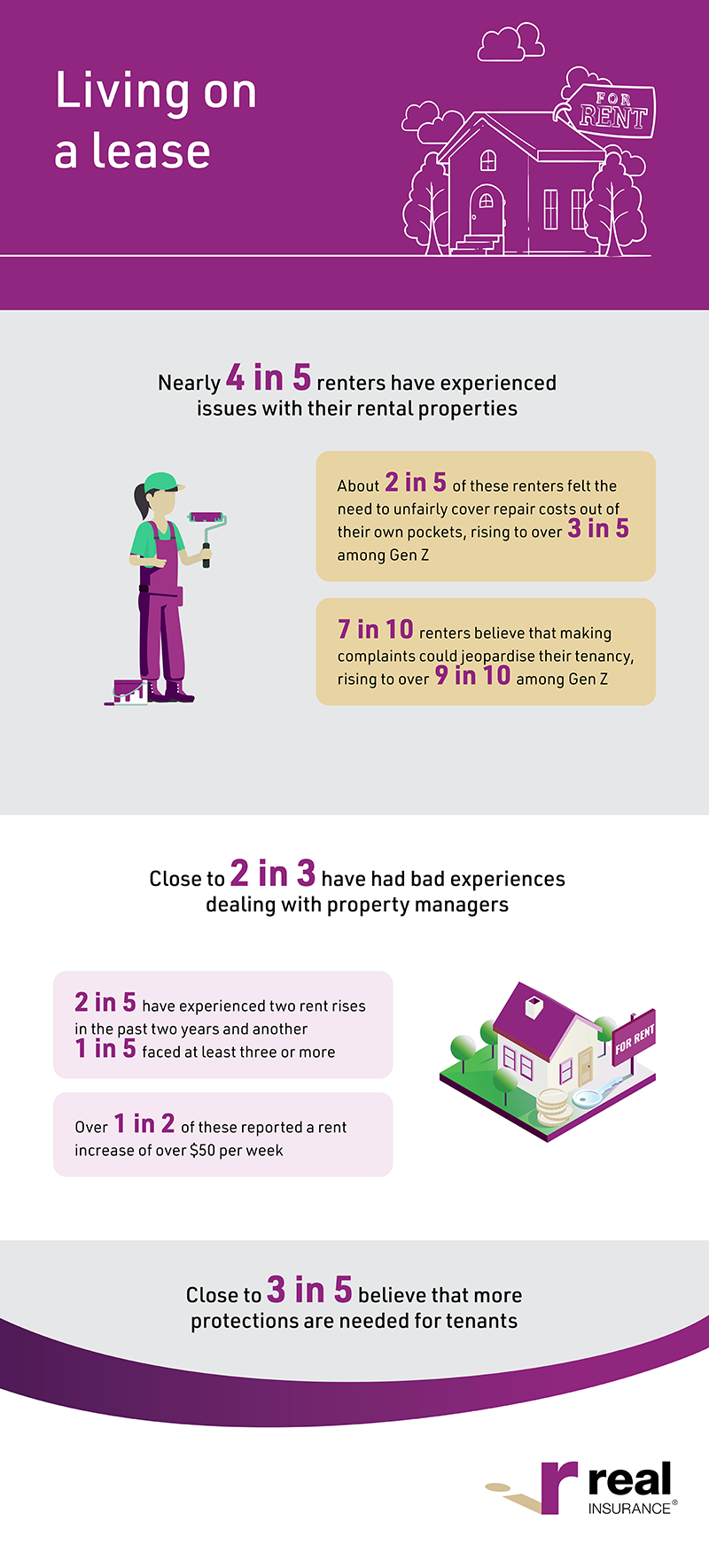 Living on a lease

FOR RENT

Nearly 4 in 5 renters have experienced issues with their rental properties

About 2 in 5 of these renters felt the need to unfairly cover repair costs out of their own pockets, rising to over 3 in 5 among Gen Z

7 in 10 renters believe that making complaints could jeopardise their tenancy, rising to over 9 in 10 among Gen Z

Close to 2 in 3 have had bad experiences dealing with property managers

2 in 5 have experienced two rent rises in the past two years and another 1 in 5 faced at least three or more

Over 1 in 2 of these reported a rent increase of over $50 per week

FOR RENT

Close to 3 in 5 believe that more protections are needed for tenants

real INSURANCE®