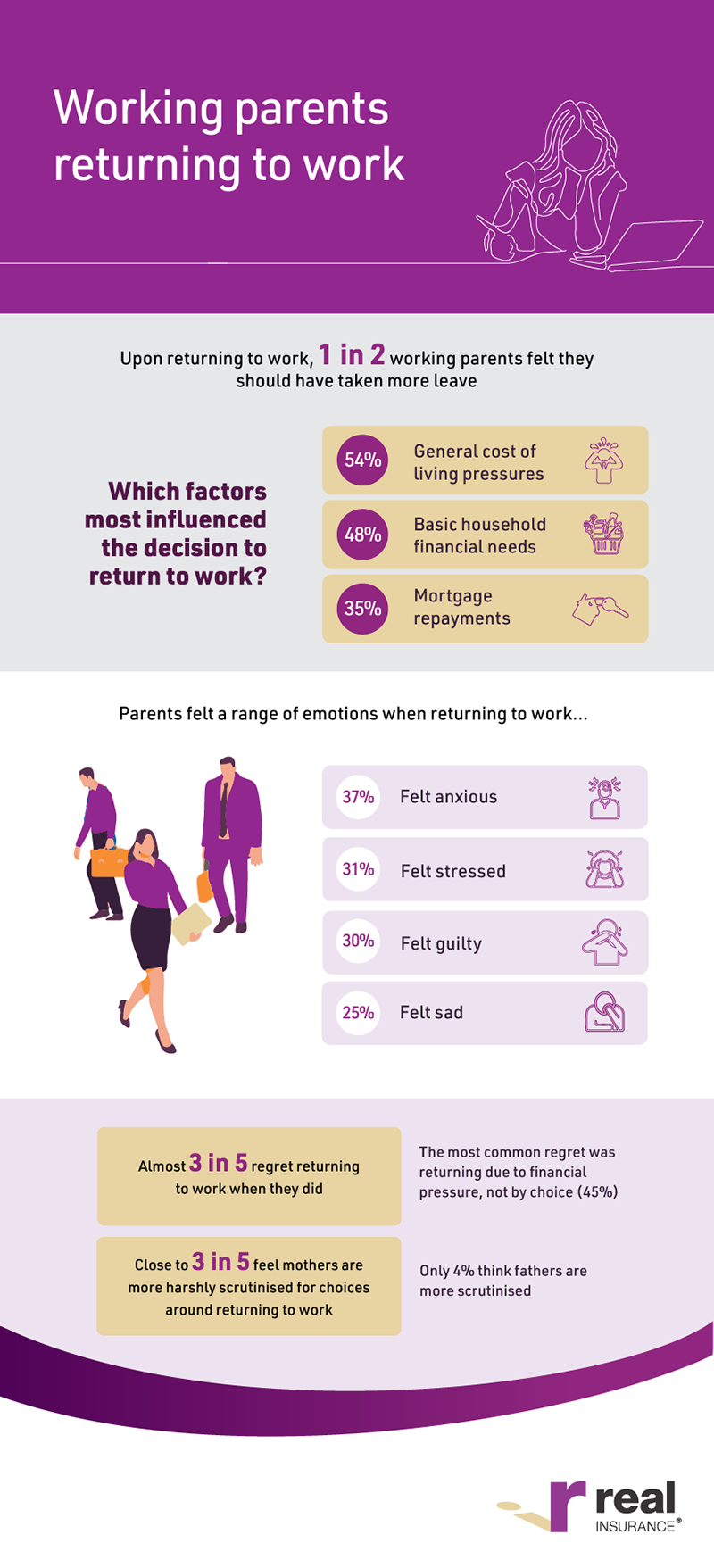 Working parents returning to work

Upon returning to work, 1 in 2 working parents felt they should have taken more leave

Which factors most influenced the decision to return to work?

54% General cost of living pressures

48% Basic household financial needs

35% Mortgage repayments

Parents felt a range of emotions when returning to work...

37% Felt anxious

31% Felt stressed

30% Felt guilty

25% Felt sad

Almost 3 in 5 regret returning to work when they did

The most common regret was returning due to financial pressure, not by choice (45%)

Close to 3 in 5 feel mothers are more harshly scrutinised for choices around returning to work

Only 4% think fathers are more scrutinised

real INSURANCE®