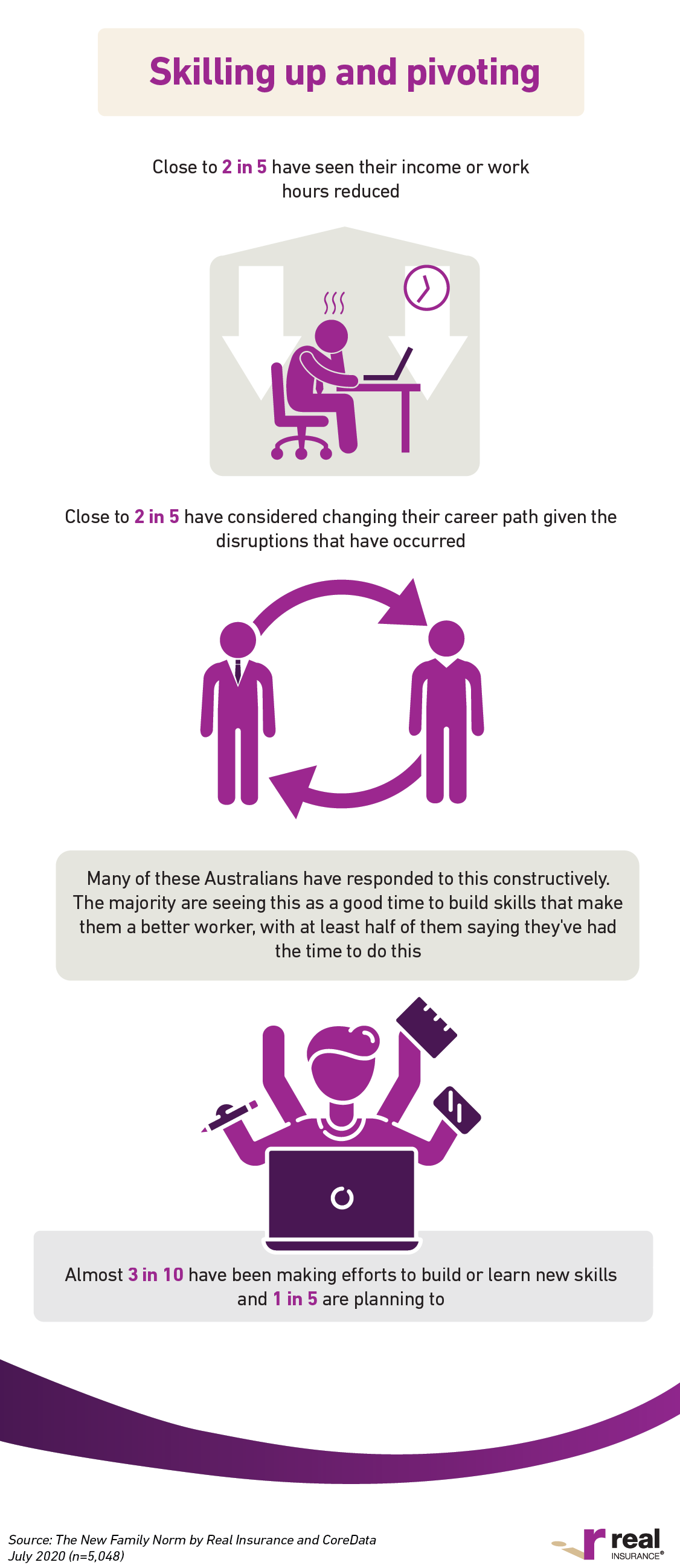 Skilling up and pivoting

Close to 2 in 5 have seen their income or work hours reduced

Close to 2 in 5 have considered changing their career path given the disruptions that have occurred

Many of these Australians have responded to this constructively. The majority are seeing this as a good time to build skills that make them a better worker, with at least half of them saying they've had the time to do this

Almost 3 in 10 have been making efforts to build or learn new skills and 1 in 5 are planning to

Source: The New Family Norm by Real Insurance and CoreData July 2020 (n=5,048)

real INSURANCE®