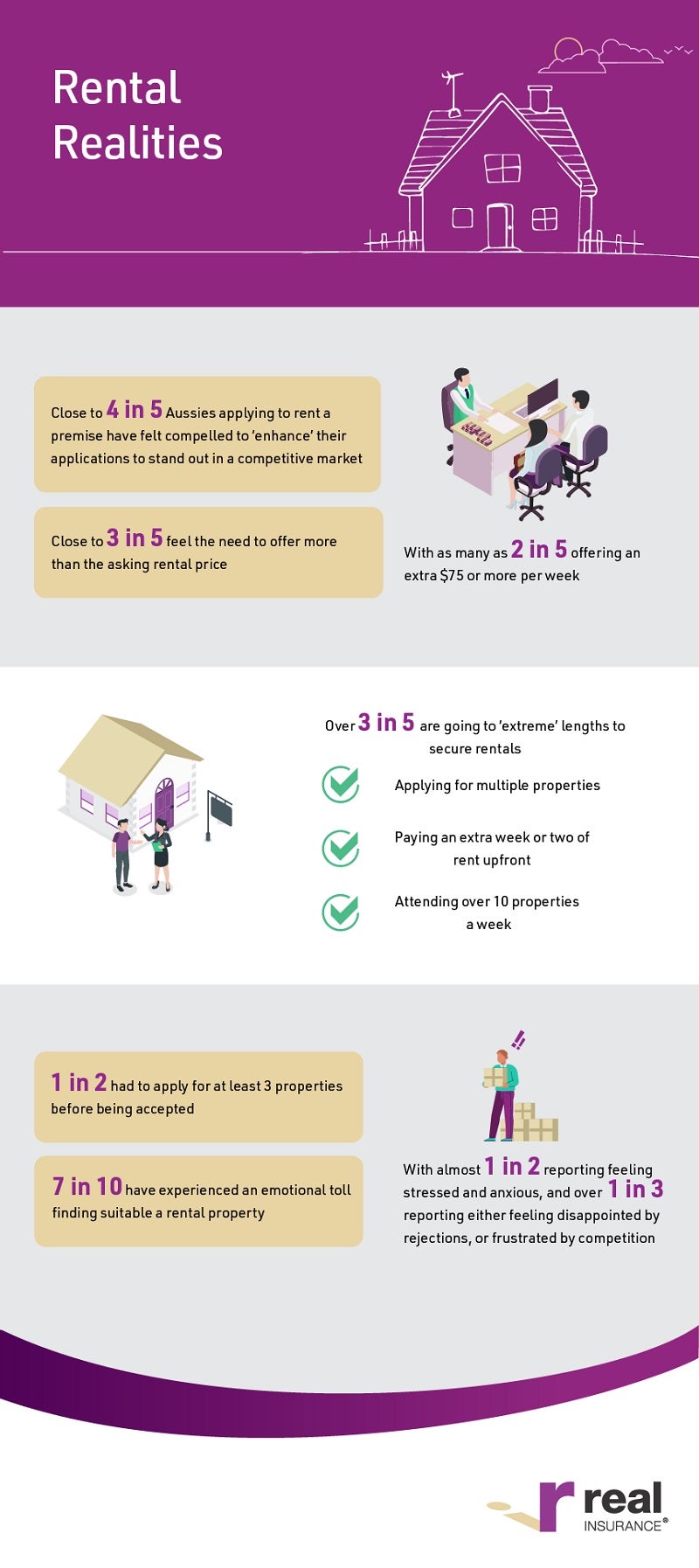 Rental Realities

Close to 4 in 5 Aussies applying to rent a premise have felt compelled to 'enhance' their applications to stand out in a competitive market

Close to 3 in 5 feel the need to offer more than the asking rental price

With as many as 2 in 5 offering an extra $75 or more per week

Over 3 in 5 are going to 'extreme' lengths to secure rentals

Applying for multiple properties

Paying an extra week or two of rent upfront

Attending over 10 properties a week

1 in 2 had to apply for at least 3 properties before being accepted

7 in 10 have experienced an emotional toll finding suitable a rental property

With almost 1 in 2 reporting feeling stressed and anxious, and over 1 in 3 reporting either feeling disappointed by rejections, or frustrated by competition

real INSURANCE®