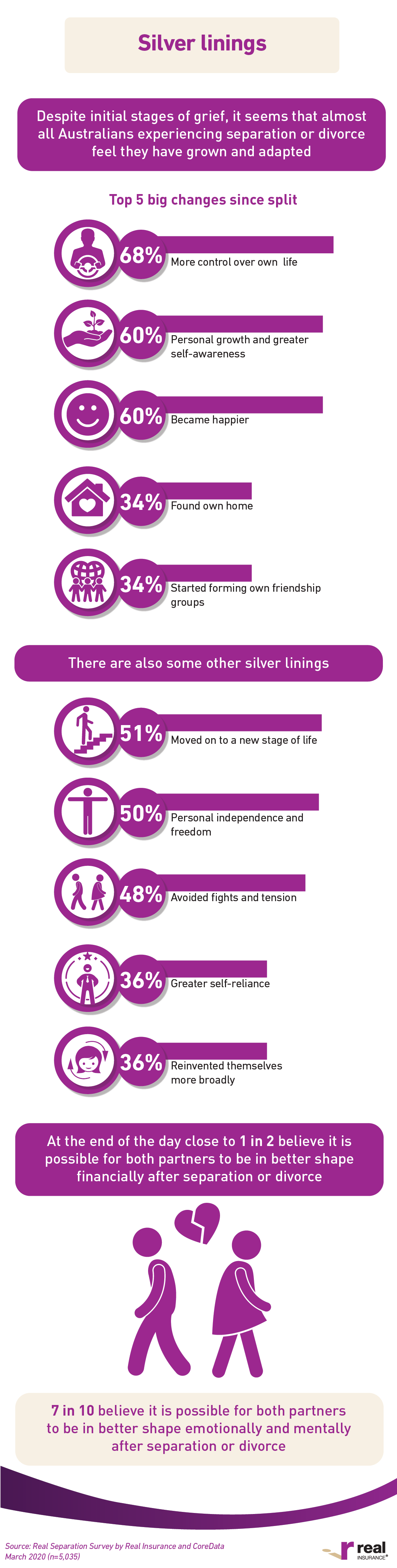 Silver linings

Despite initial stages of grief, it seems that almost all Australians experiencing separation or divorce feel they have grown and adapted

Top 5 big changes since split

68% More control over own life

60% Personal growth and greater self-awareness

60% Became happier

34% Found own home

34% Started forming own friendship groups

There are also some other silver linings

51% Moved on to a new stage of life

50% Personal independence and freedom

48% Avoided fights and tension

36% Greater self-reliance

36% Reinvented themselves more broadly

At the end of the day close to 1 in 2 believe it is possible for both partners to be in better shape financially after separation or divorce

7 in 10 believe it is possible for both partners to be in better shape emotionally and mentally after separation or divorce

Source: Real Separation Survey by Real Insurance and CoreData March 2020 (n=5,035)

real INSURANCE®