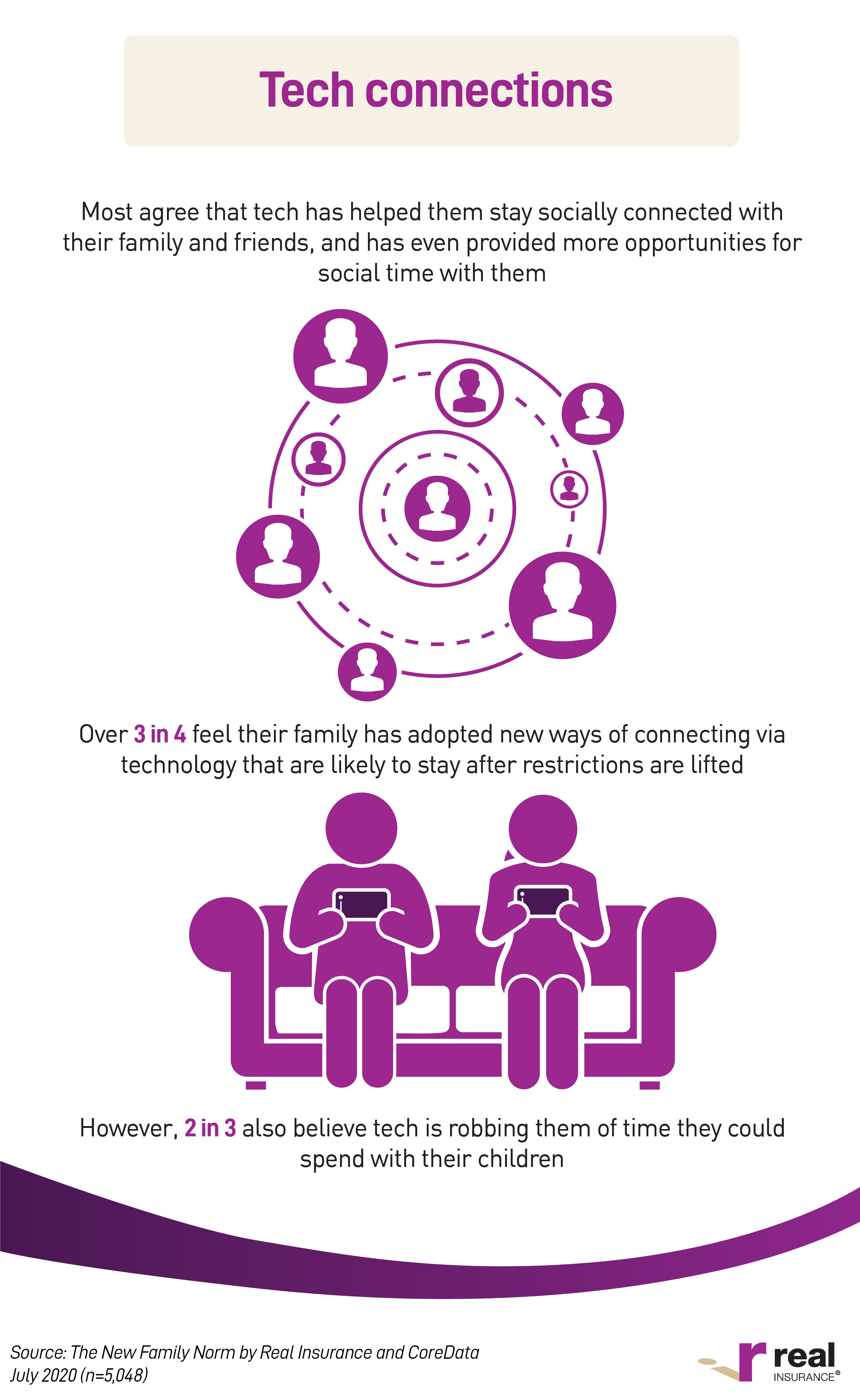 Tech connections

Most agree that tech has helped them stay socially connected with their family and friends, and has even provided more opportunities for social time with them

Over 3 in 4 feel their family has adopted new ways of connecting via technology that are likely to stay after restrictions are lifted

However, 2 in 3 also believe tech is robbing them of time they could spend with their children

Source: The New Family Norm by Real Insurance and CoreData July 2020 (n=5,048)

real INSURANCE®