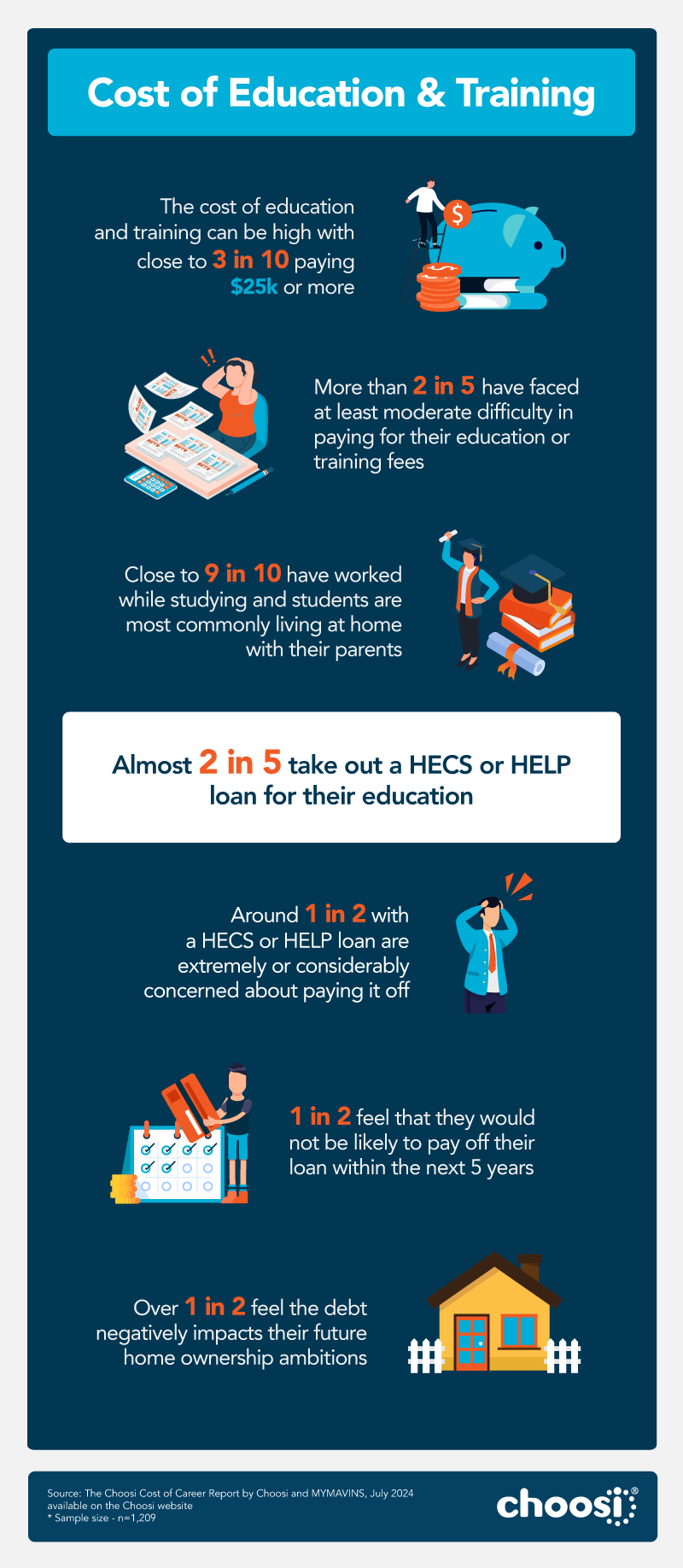 Cost of Education & Training

The cost of education and training can be high with close to 3 in 10 paying $25k or more

More than 2 in 5 have faced at least moderate difficulty in paying for their education or training fees

Close to 9 in 10 have worked while studying and students are most commonly living at home with their parents

Almost 2 in 5 take out a HECS or HELP loan for their education

Around 1 in 2 with a HECS or HELP loan are extremely or considerably concerned about paying it off

1 in 2 feel that they would not be likely to pay off their loan within the next 5 years

Over 1 in 2 feel the debt negatively impacts their future home ownership ambitions

Source: The Choosi Cost of Career Report by Choosi and MYMAVINS, July 2024 available on the Choosi website
* Sample size - n=1,209

choosi®