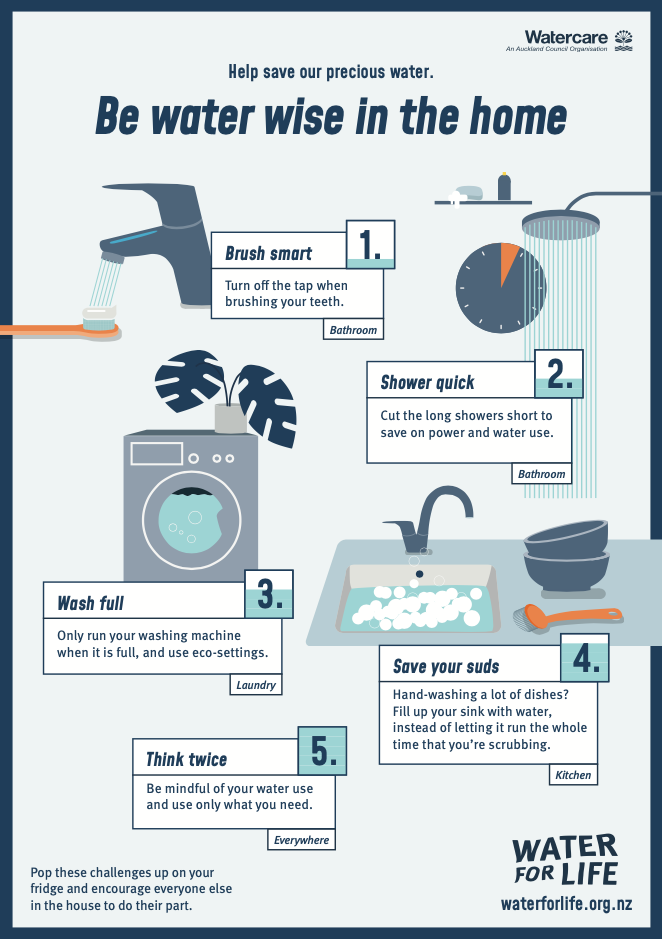 Watercare
An Auckland Council Organisation

Help save our precious water.

Be water wise in the home

Brush smart
1.
Turn off the tap when brushing your teeth.
Bathroom

Shower quick
2.
Cut the long showers short to save on power and water use.
Bathroom

Wash full
3.
Only run your washing machine when it is full, and use eco-settings.
Laundry

Save your suds
4.
Hand-washing a lot of dishes? Fill up your sink with water, instead of letting it run the whole time that you're scrubbing.
Kitchen

Think twice
5.
Be mindful of your water use and use only what you need.
Everywhere

Pop these challenges up on your fridge and encourage everyone else in the house to do their part.

WATER FOR LIFE
waterforlife.org.nz