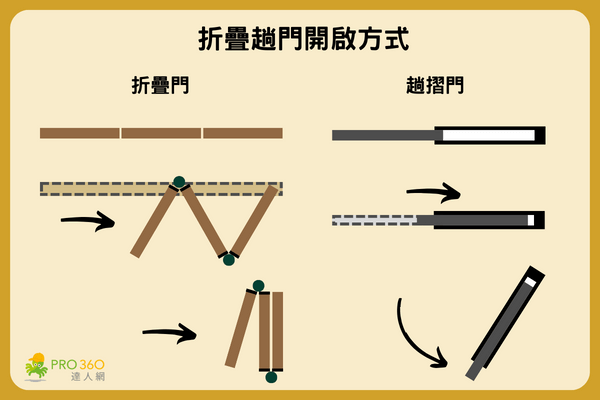 折疊趟門開啟方式

折疊門

趟摺門

PRO 360
達人網