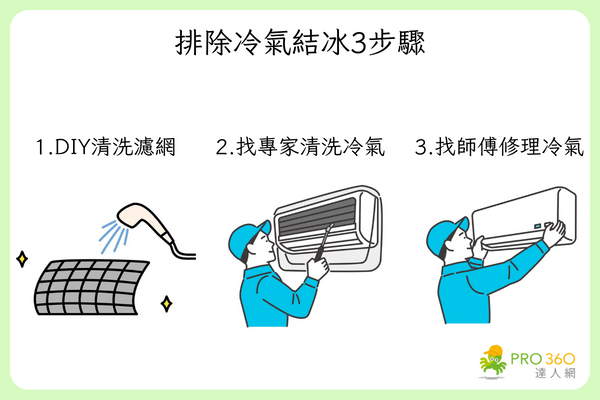 排除冷氣結冰3步驟

1.DIY清洗濾網

2.找專家清洗冷氣

3.找師傅修理冷氣

PRO 360
達人網