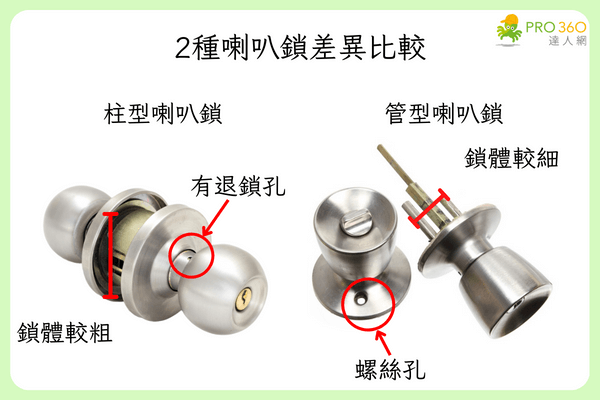 PRO 360
達人網

2種喇叭鎖差異比較

柱型喇叭鎖

有退鎖孔

鎖體較粗

管型喇叭鎖

鎖體較細

螺絲孔