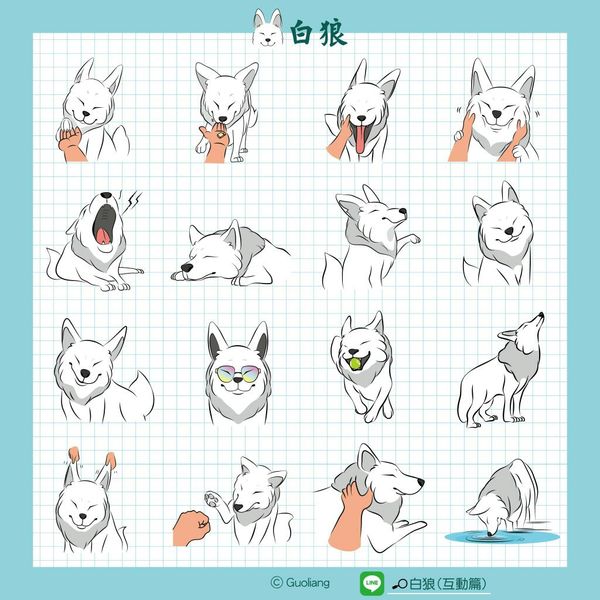 白狼

© Guoliang

LINE 白狼(互動篇)