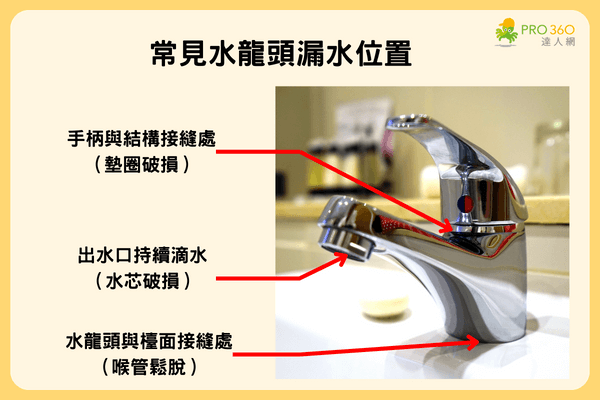 PRO 360
達人網

常見水龍頭漏水位置

手柄與結構接縫處
（墊圈破損）

出水口持續滴水
（水芯破損）

水龍頭與檯面接縫處
（喉管鬆脫）