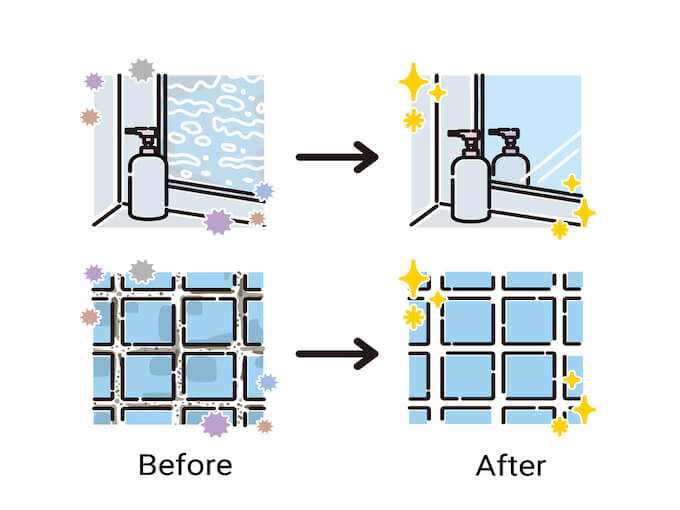 Before

After