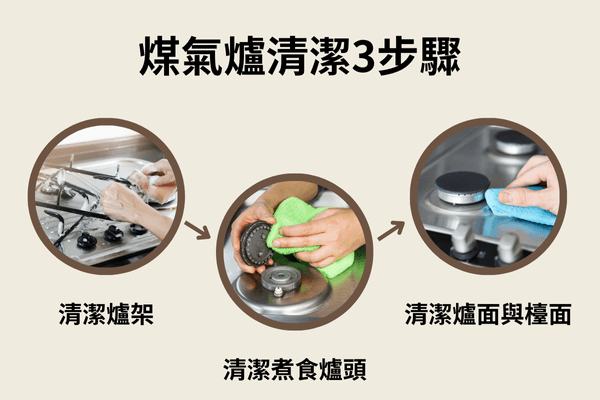 煤氣爐清潔3步驟

清潔爐架

清潔煮食爐頭

清潔爐面與檯面