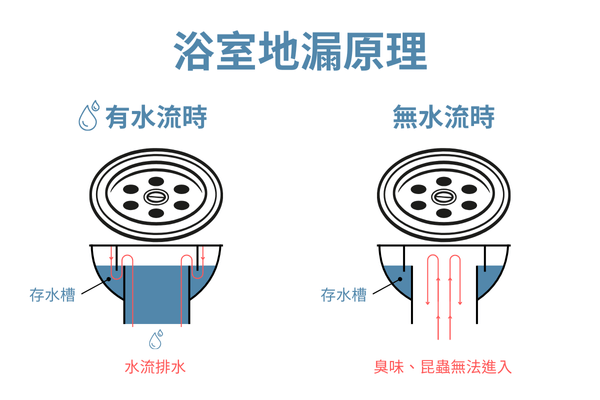 浴室地漏原理

有水流時

存水槽

水流排水

無水流時

存水槽

臭味、昆蟲無法進入