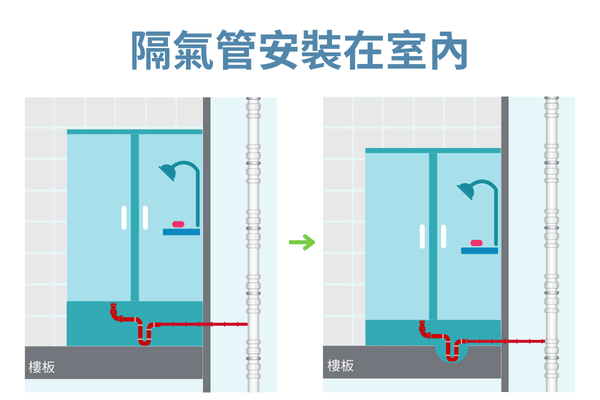 隔氣管安裝在室內

樓板

樓板