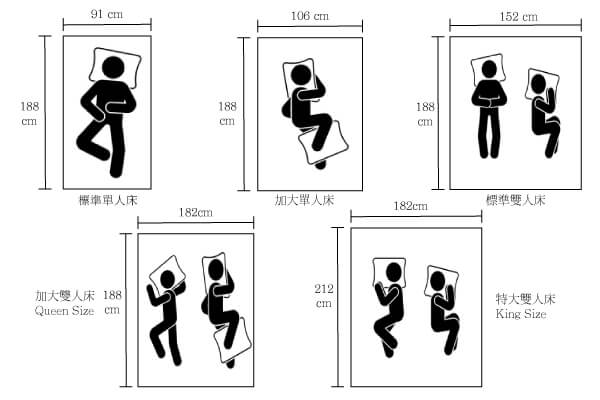 91 cm
188 cm
標準單人床

106 cm
188 cm
加大單人床

152 cm
188 cm
標準雙人床

182cm
加大雙人床
Queen Size
188 cm

182cm
212 cm
特大雙人床
King Size