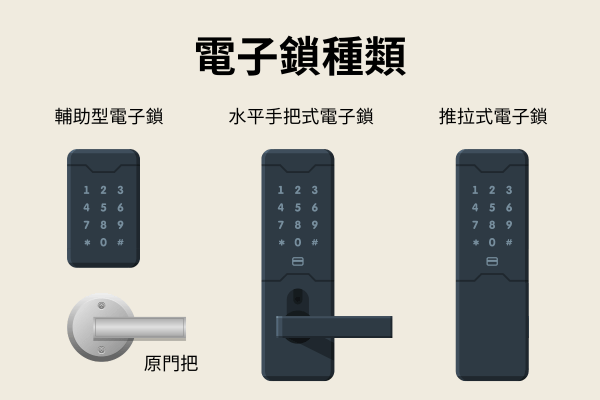 電子鎖種類

輔助型電子鎖

1 2 3
4 5 6
7 8 9
* 0 #

原門把

水平手把式電子鎖

1 2 3
4 5 6
7 8 9
* 0 #

推拉式電子鎖

1 2 3
4 5 6
7 8 9
* 0 #