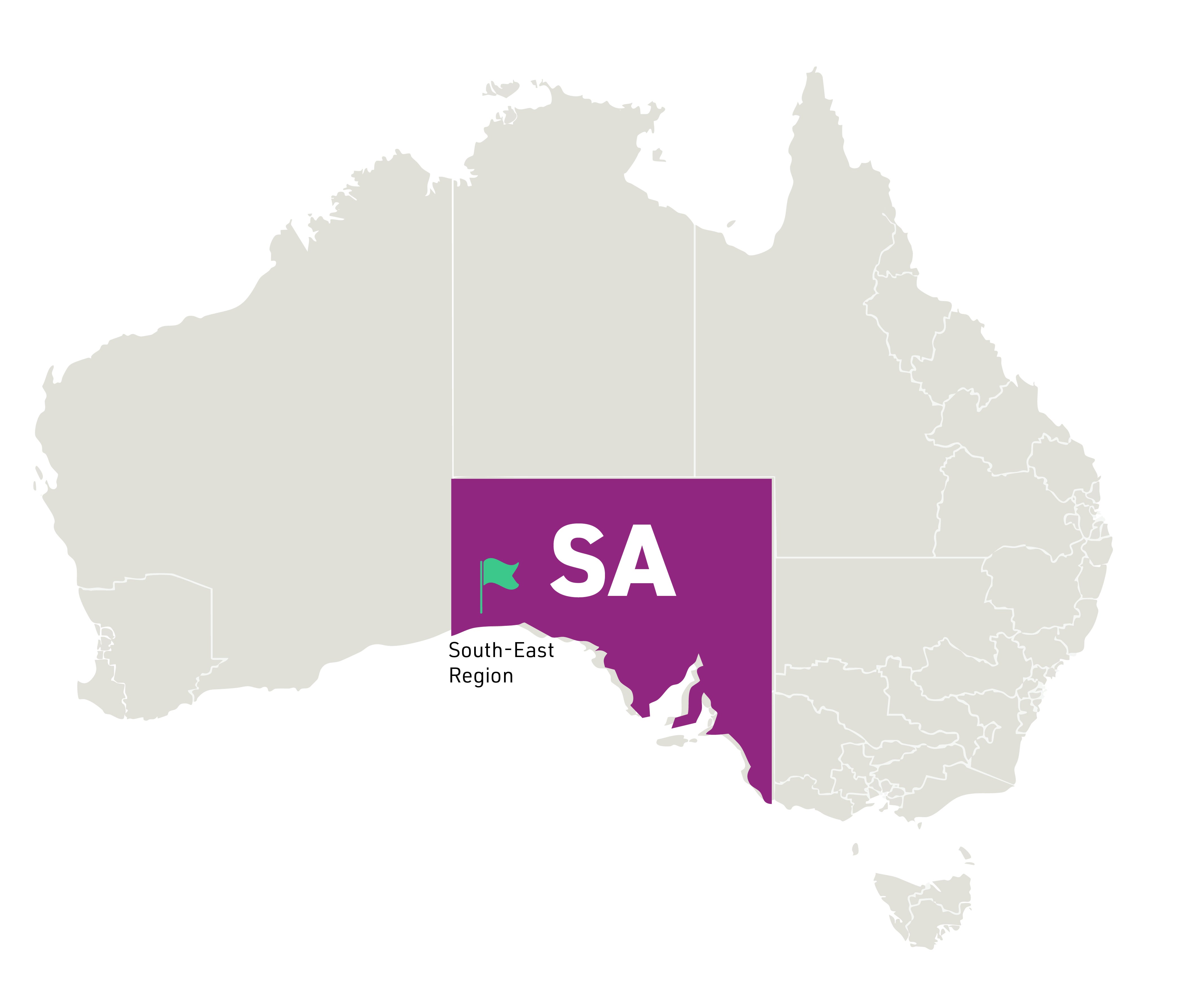 SA

South-East
Region