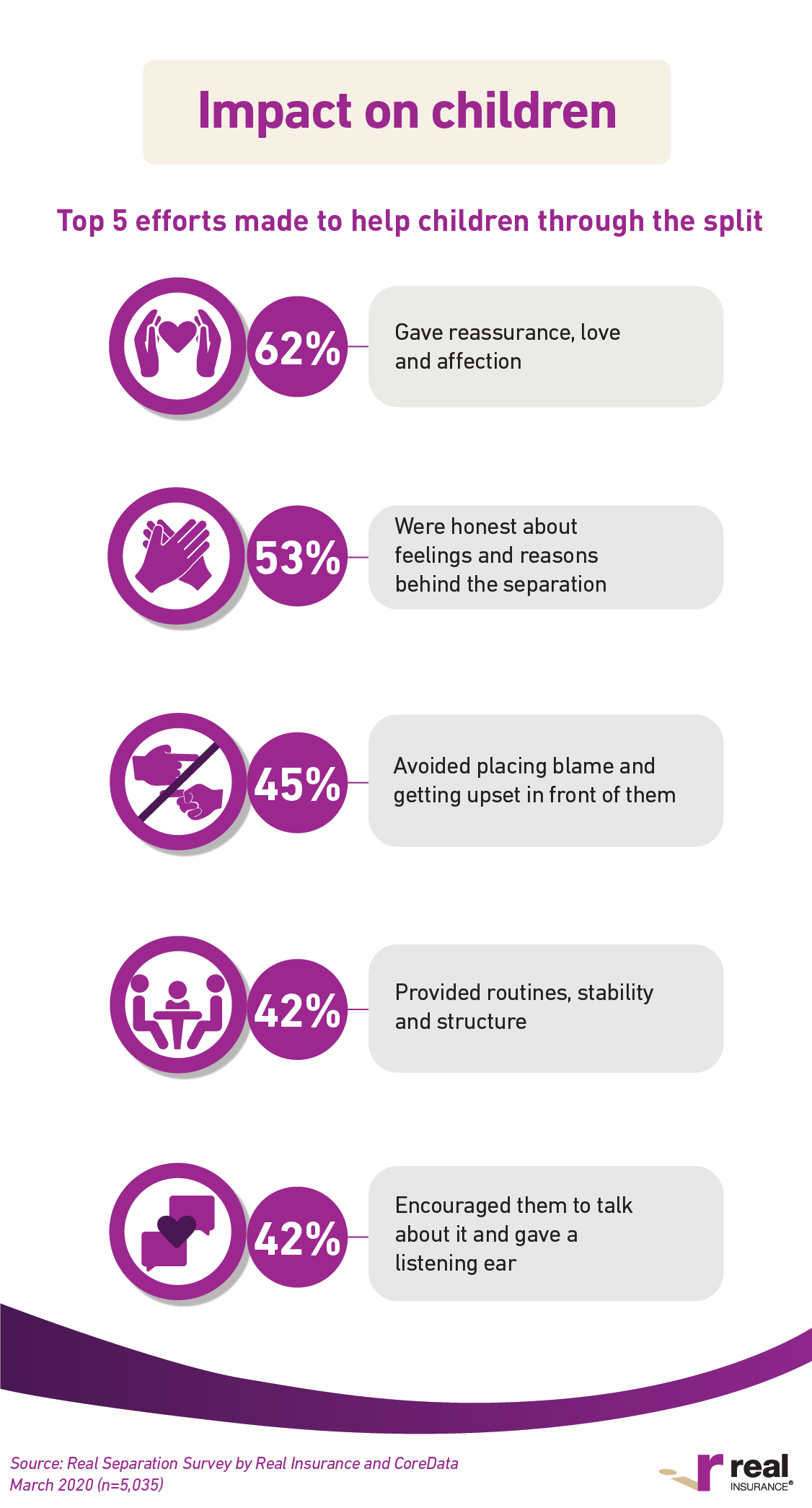 Impact on children

Top 5 efforts made to help children through the split

62%

Gave reassurance, love and affection

53%

Were honest about feelings and reasons behind the separation

45%

Avoided placing blame and getting upset in front of them

42%

Provided routines, stability and structure

42%

Encouraged them to talk about it and gave a listening ear

Source: Real Separation Survey by Real Insurance and CoreData March 2020 (n=5,035)

real INSURANCE®