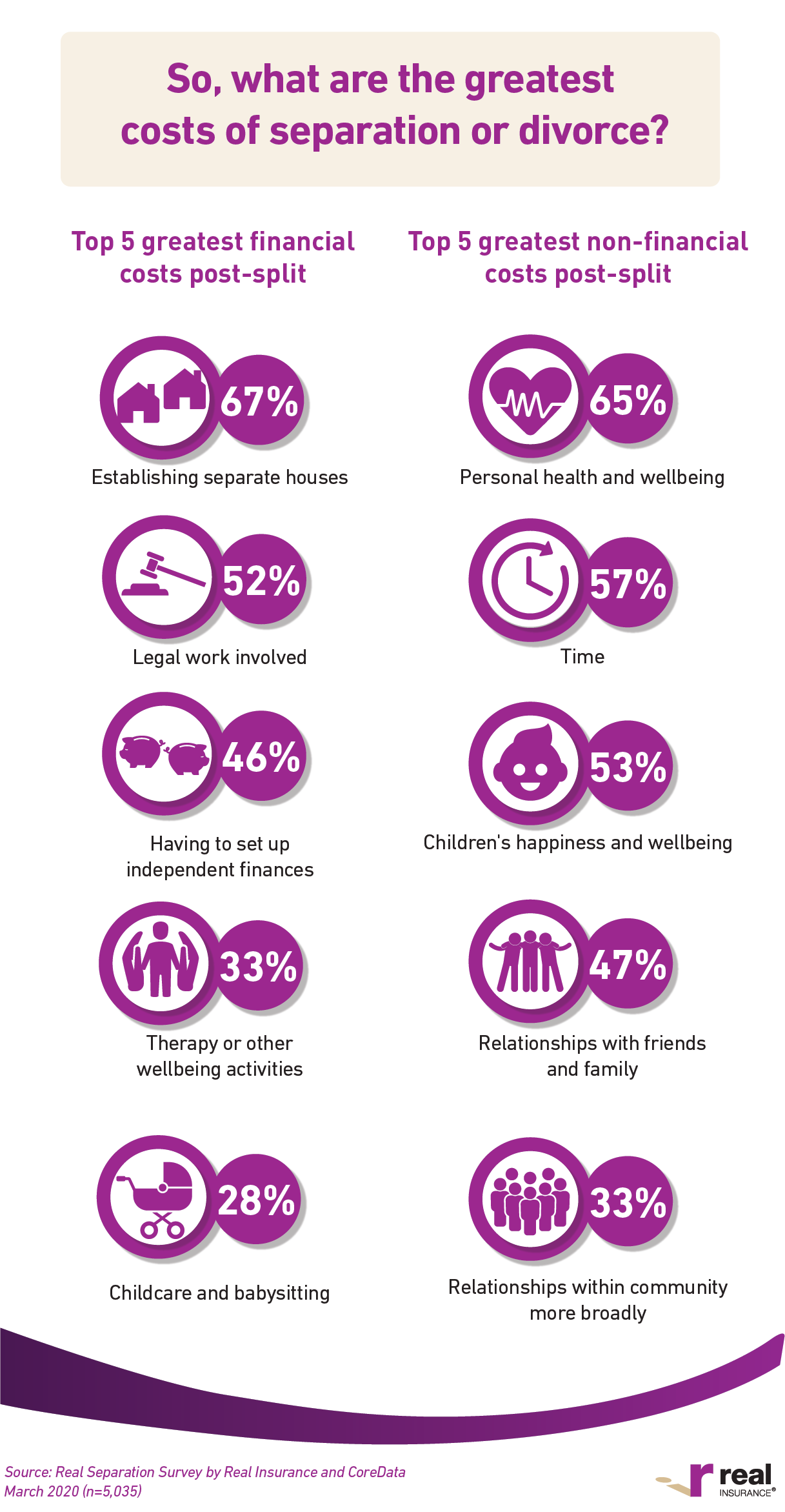 So, what are the greatest costs of separation or divorce?

Top 5 greatest financial costs post-split

67%
Establishing separate houses

52%
Legal work involved

46%
Having to set up independent finances

33%
Therapy or other wellbeing activities

28%
Childcare and babysitting

Top 5 greatest non-financial costs post-split

65%
Personal health and wellbeing

57%
Time

53%
Children's happiness and wellbeing

47%
Relationships with friends and family

33%
Relationships within community more broadly

Source: Real Separation Survey by Real Insurance and CoreData March 2020 (n=5,035)

real INSURANCE®