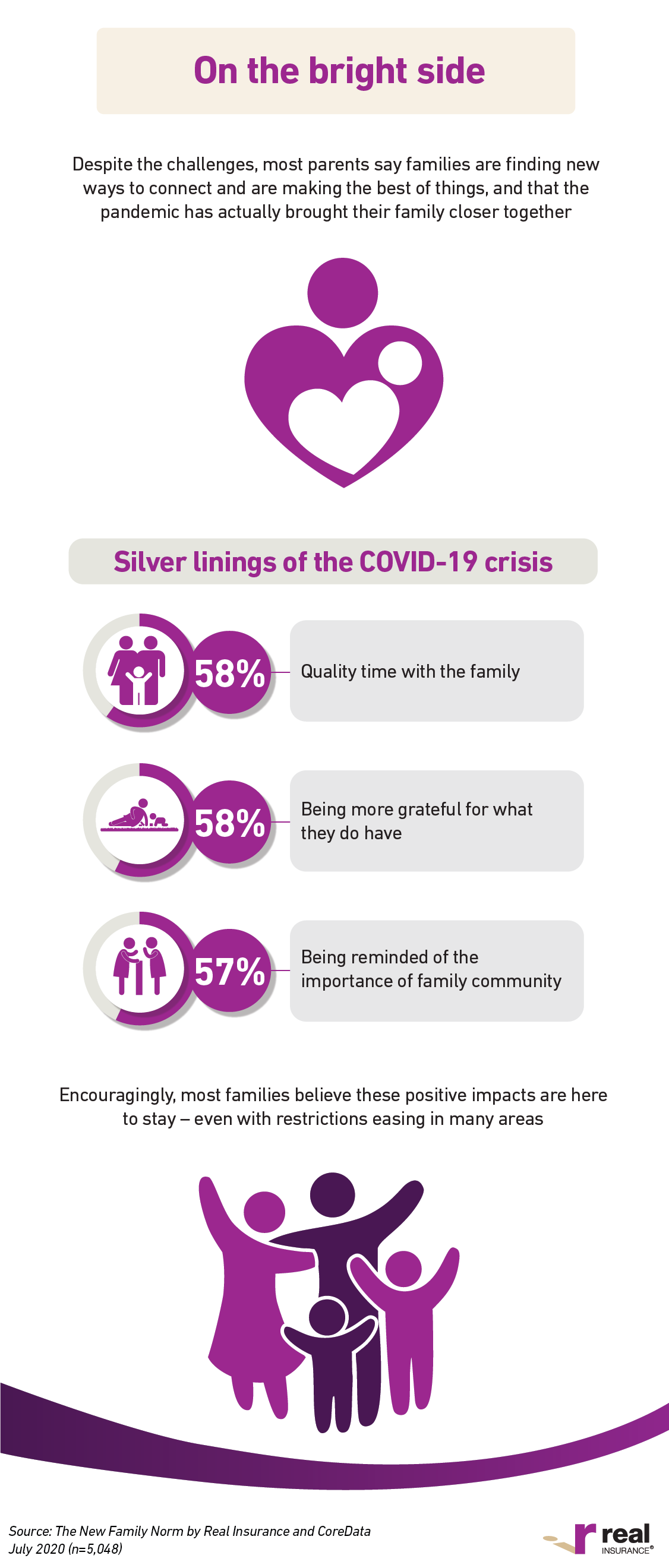 On the bright side

Despite the challenges, most parents say families are finding new ways to connect and are making the best of things, and that the pandemic has actually brought their family closer together

Silver linings of the COVID-19 crisis

58% Quality time with the family

58% Being more grateful for what they do have

57% Being reminded of the importance of family community

Encouragingly, most families believe these positive impacts are here to stay – even with restrictions easing in many areas

Source: The New Family Norm by Real Insurance and CoreData July 2020 (n=5,048)

real INSURANCE®