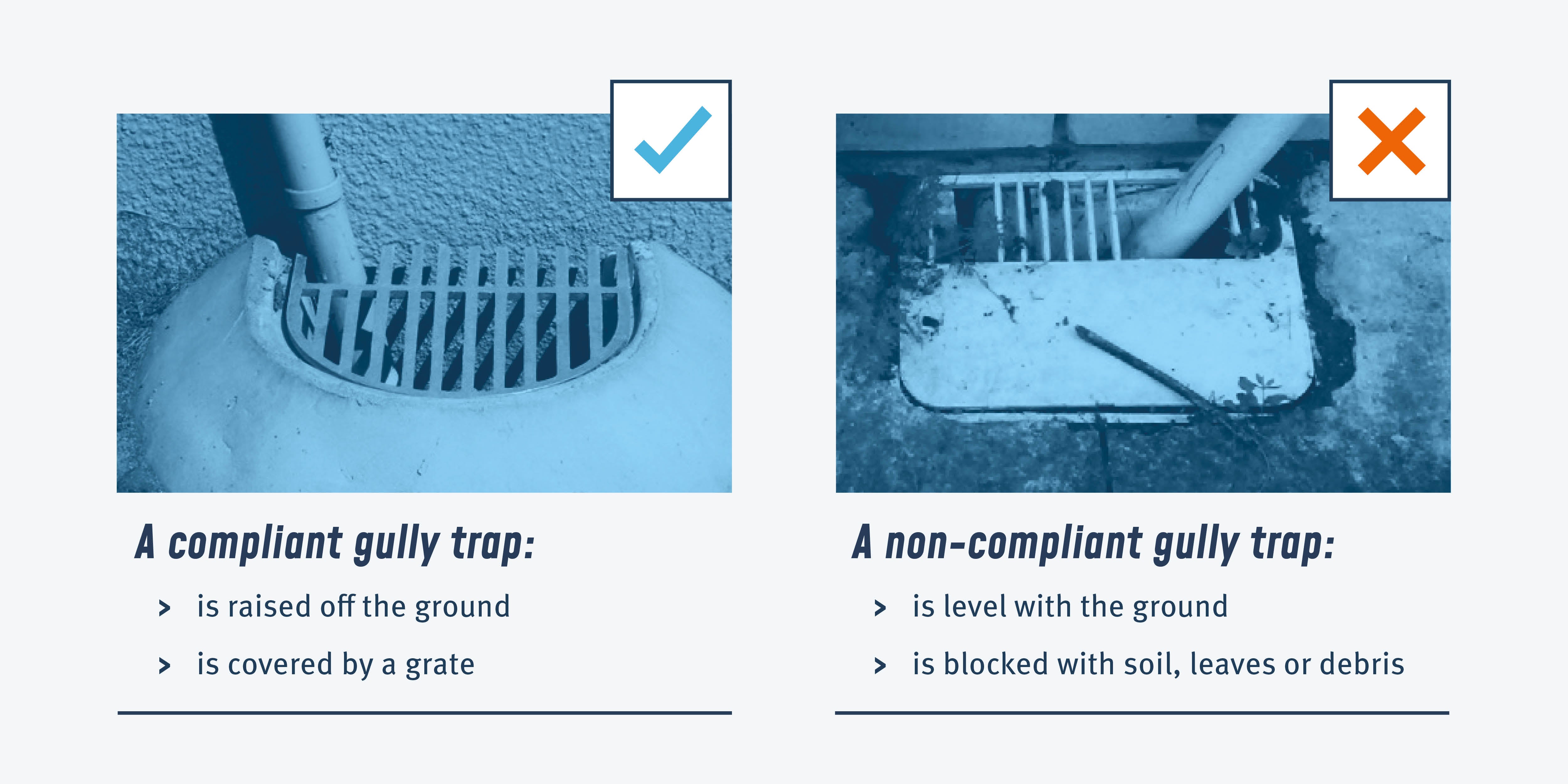 A compliant gully trap:

> is raised off the ground

> is covered by a grate

A non-compliant gully trap:

> is level with the ground

> is blocked with soil, leaves or debris