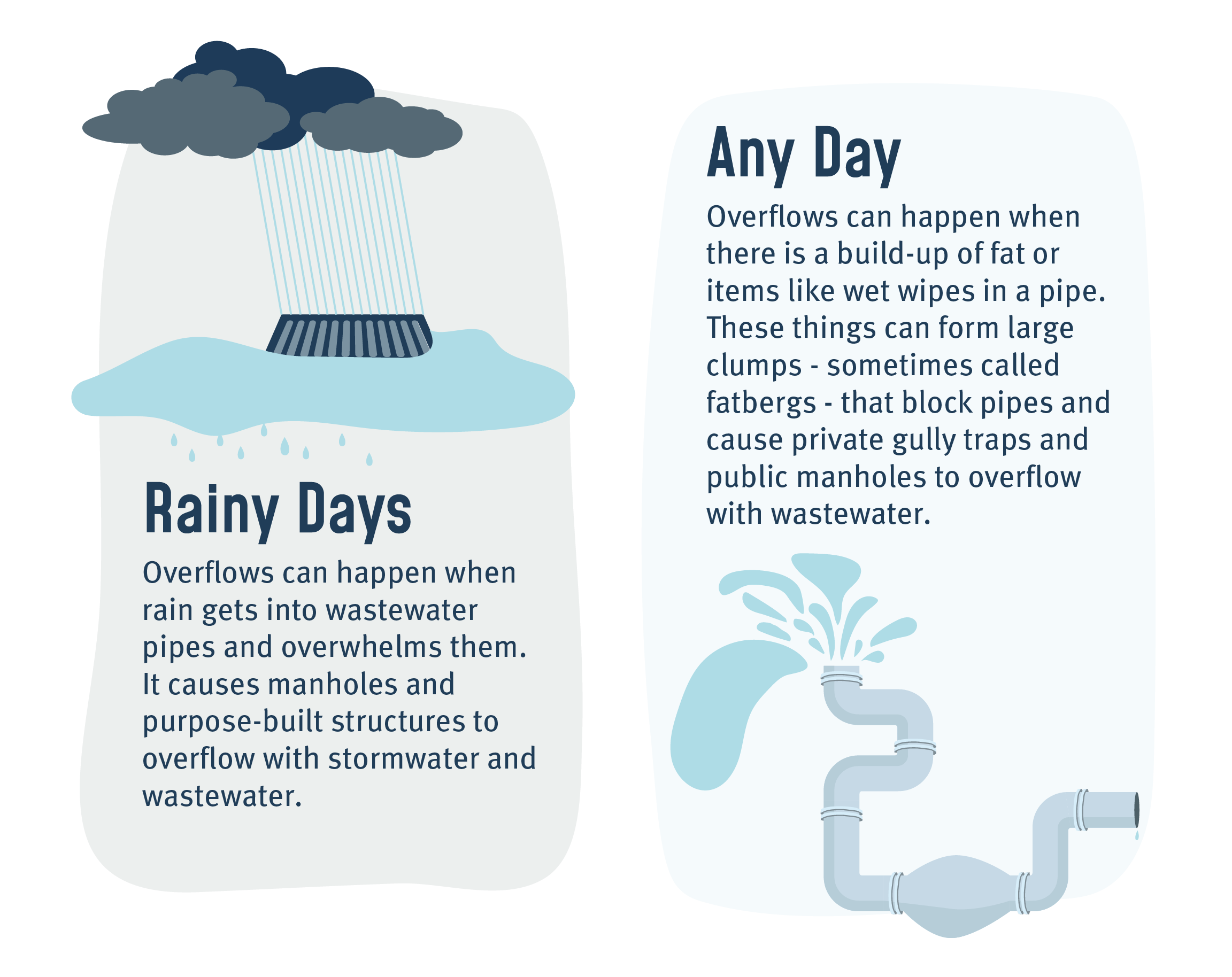 Rainy Days

Overflows can happen when rain gets into wastewater pipes and overwhelms them. It causes manholes and purpose-built structures to overflow with stormwater and wastewater.

Any Day

Overflows can happen when there is a build-up of fat or items like wet wipes in a pipe. These things can form large clumps - sometimes called fatbergs - that block pipes and cause private gully traps and public manholes to overflow with wastewater.