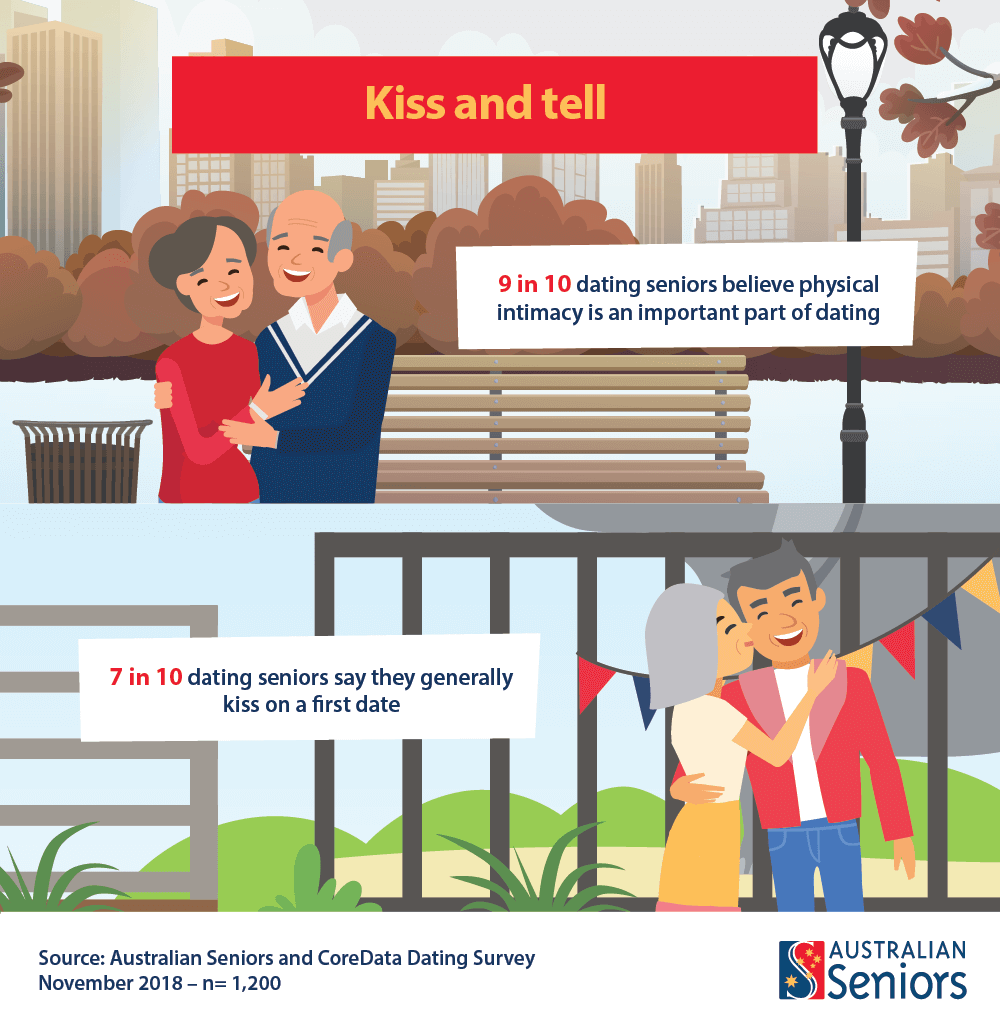 Kiss and tell

9 in 10 dating seniors believe physical intimacy is an important part of dating

7 in 10 dating seniors say they generally kiss on a first date

Source: Australian Seniors and CoreData Dating Survey November 2018 – n= 1,200

AUSTRALIAN Seniors