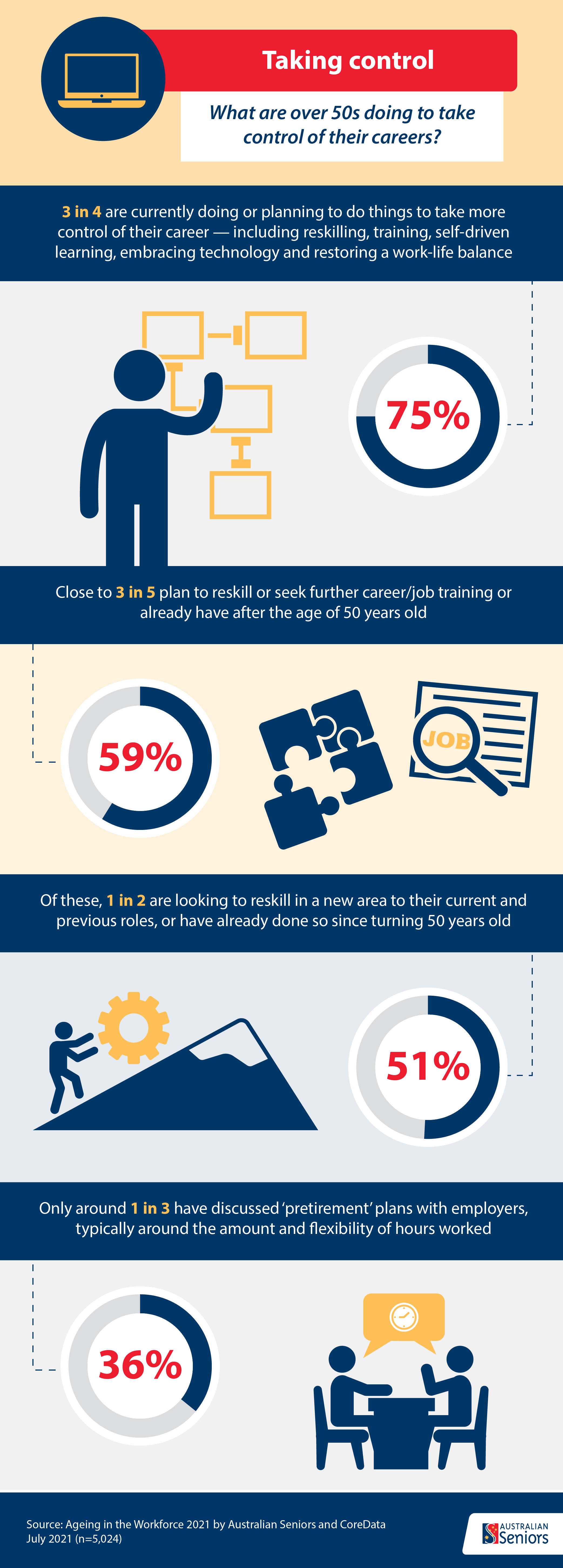 Taking control

What are over 50s doing to take control of their careers?

3 in 4 are currently doing or planning to do things to take more control of their career — including reskilling, training, self-driven learning, embracing technology and restoring a work-life balance

75%

Close to 3 in 5 plan to reskill or seek further career/job training or already have after the age of 50 years old

59%

JOB

Of these, 1 in 2 are looking to reskill in a new area to their current and previous roles, or have already done so since turning 50 years old

51%

Only around 1 in 3 have discussed 'pretirement' plans with employers, typically around the amount and flexibility of hours worked

36%

Source: Ageing in the Workforce 2021 by Australian Seniors and CoreData July 2021 (n=5,024)

AUSTRALIAN Seniors