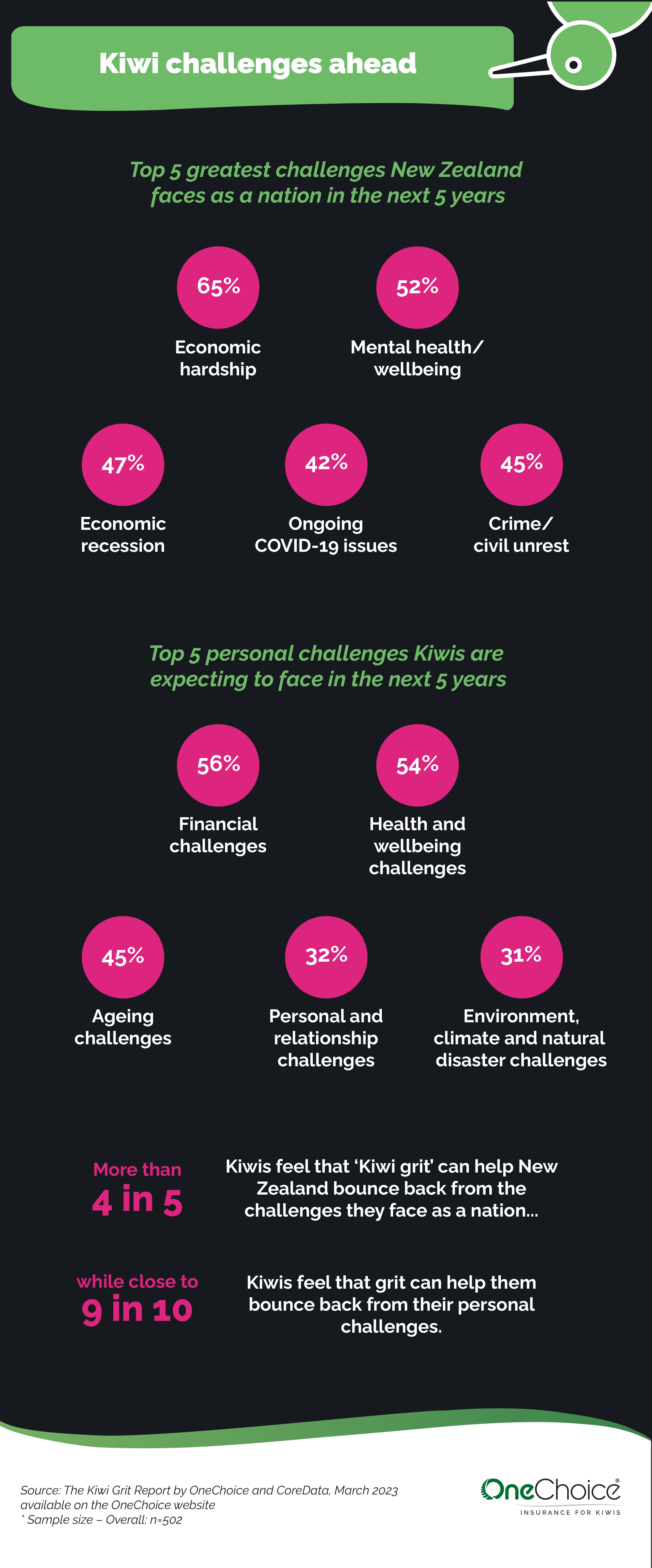 Kiwi challenges ahead

Top 5 greatest challenges New Zealand faces as a nation in the next 5 years

65%
Economic hardship

52%
Mental health/ wellbeing

47%
Economic recession

42%
Ongoing COVID-19 issues

45%
Crime/ civil unrest

Top 5 personal challenges Kiwis are expecting to face in the next 5 years

56%
Financial challenges

54%
Health and wellbeing challenges

45%
Ageing challenges

32%
Personal and relationship challenges

31%
Environment, climate and natural disaster challenges

More than
4 in 5
Kiwis feel that 'Kiwi grit' can help New Zealand bounce back from the challenges they face as a nation...

while close to
9 in 10
Kiwis feel that grit can help them bounce back from their personal challenges.

Source: The Kiwi Grit Report by OneChoice and CoreData, March 2023 available on the OneChoice website
* Sample size – Overall: n=502

OneChoice®
INSURANCE FOR KIWIS