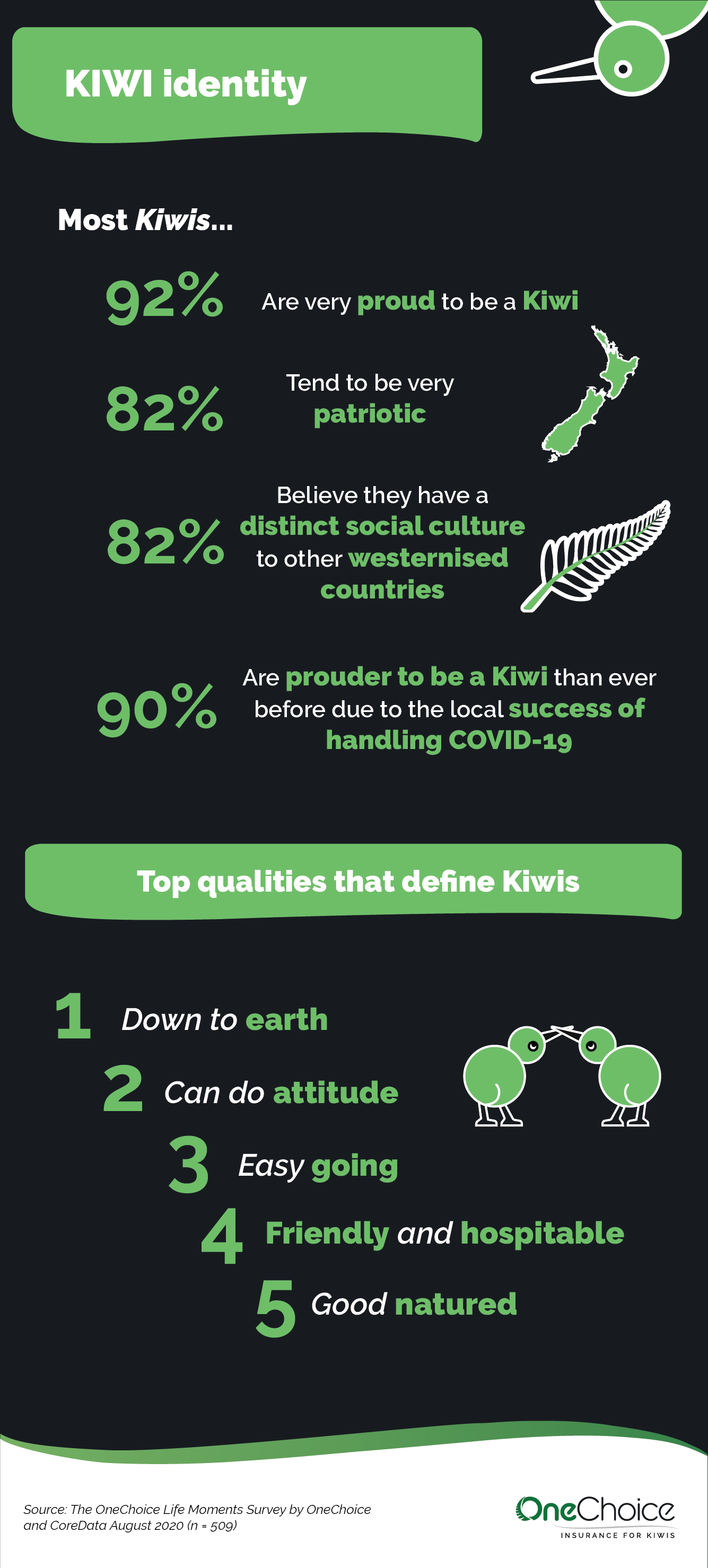 KIWI identity

Most Kiwis...

92% Are very proud to be a Kiwi

82% Tend to be very patriotic

82% Believe they have a distinct social culture to other westernised countries

90% Are prouder to be a Kiwi than ever before due to the local success of handling COVID-19

Top qualities that define Kiwis

1 Down to earth

2 Can do attitude

3 Easy going

4 Friendly and hospitable

5 Good natured

Source: The OneChoice Life Moments Survey by OneChoice and CoreData August 2020 (n = 509)

OneChoice
INSURANCE FOR KIWIS