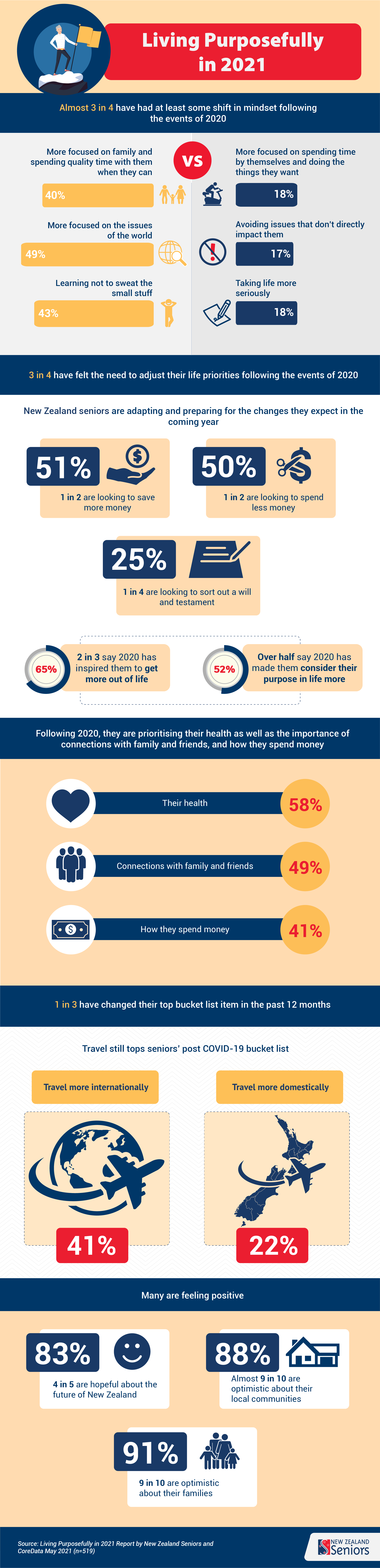 Living Purposefully in 2021

Almost 3 in 4 have had at least some shift in mindset following the events of 2020

More focused on family and spending quality time with them when they can

40%

VS

More focused on spending time by themselves and doing the things they want

18%

More focused on the issues of the world

49%

Avoiding issues that don't directly impact them

17%

Learning not to sweat the small stuff

43%

Taking life more seriously

18%

3 in 4 have felt the need to adjust their life priorities following the events of 2020

New Zealand seniors are adapting and preparing for the changes they expect in the coming year

51%

1 in 2 are looking to save more money

50%

1 in 2 are looking to spend less money

25%

1 in 4 are looking to sort out a will and testament

65%

2 in 3 say 2020 has inspired them to get more out of life

52%

Over half say 2020 has made them consider their purpose in life more

Following 2020, they are prioritising their health as well as the importance of connections with family and friends, and how they spend money

Their health 58%

Connections with family and friends 49%

How they spend money 41%

1 in 3 have changed their top bucket list item in the past 12 months

Travel still tops seniors' post COVID-19 bucket list

Travel more internationally

41%

Travel more domestically

22%

Many are feeling positive

83%

4 in 5 are hopeful about the future of New Zealand

88%

Almost 9 in 10 are optimistic about their local communities

91%

9 in 10 are optimistic about their families

Source: Living Purposefully in 2021 Report by New Zealand Seniors and CoreData May 2021 (n=519)

NEW ZEALAND Seniors