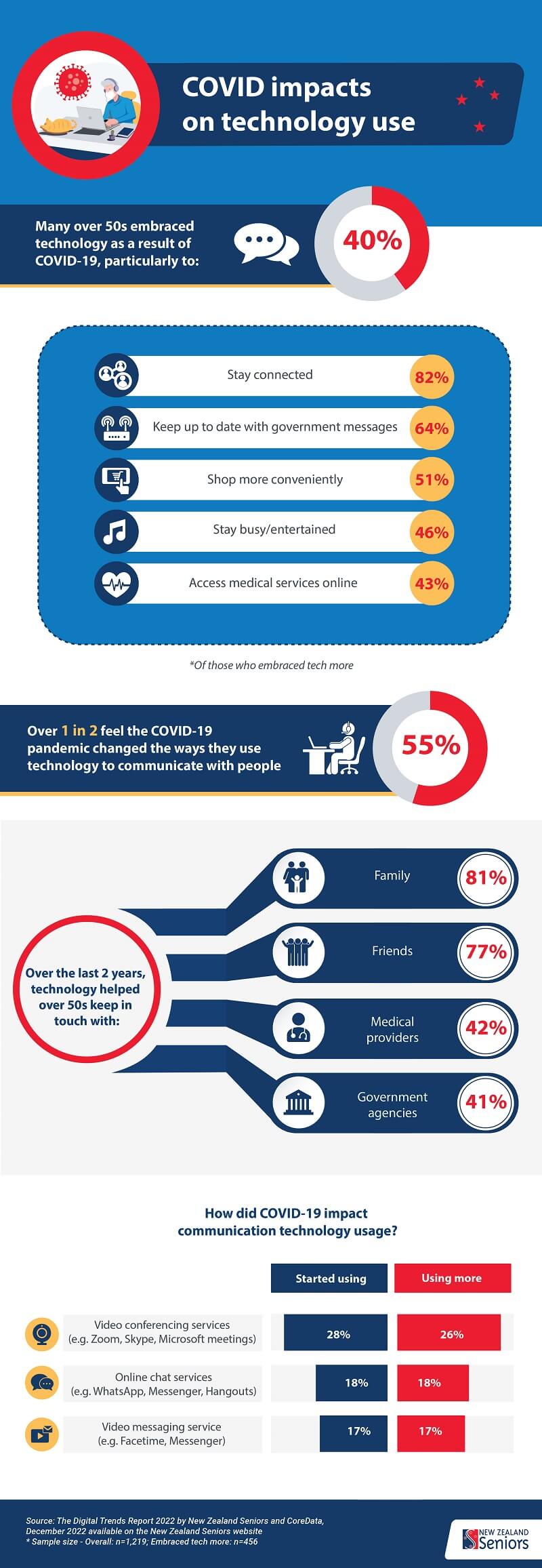 COVID impacts on technology use

Many over 50s embraced technology as a result of COVID-19, particularly to:

40%

Stay connected 82%

Keep up to date with government messages 64%

Shop more conveniently 51%

Stay busy/entertained 46%

Access medical services online 43%

*Of those who embraced tech more

Over 1 in 2 feel the COVID-19 pandemic changed the ways they use technology to communicate with people

55%

Over the last 2 years, technology helped over 50s keep in touch with:

Family 81%

Friends 77%

Medical providers 42%

Government agencies 41%

How did COVID-19 impact communication technology usage?

| | Started using | Using more |
|---|---|---|
| Video conferencing services (e.g. Zoom, Skype, Microsoft meetings) | 28% | 26% |
| Online chat services (e.g. WhatsApp, Messenger, Hangouts) | 18% | 18% |
| Video messaging service (e.g. Facetime, Messenger) | 17% | 17% |

Source: The Digital Trends Report 2022 by New Zealand Seniors and CoreData, December 2022 available on the New Zealand Seniors website
* Sample size - Overall: n=1,219; Embraced tech more: n=456

NEW ZEALAND Seniors