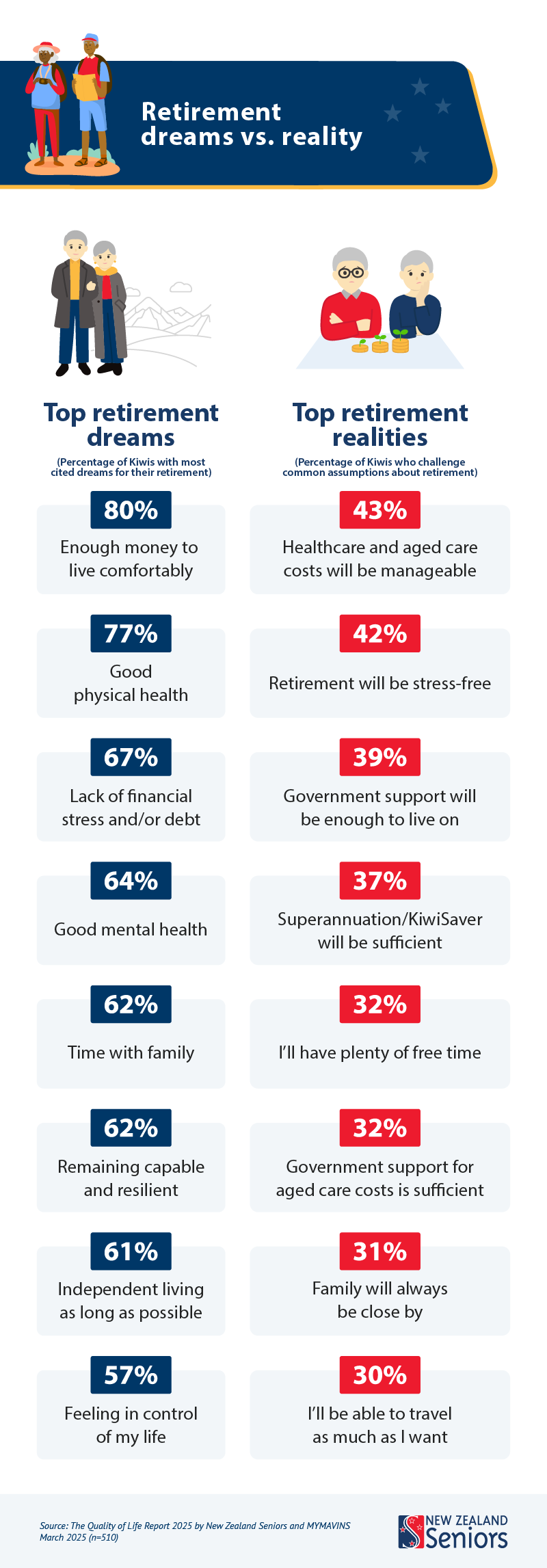 Retirement dreams vs. reality

Top retirement dreams
(Percentage of Kiwis with most cited dreams for their retirement)

80%
Enough money to live comfortably

77%
Good physical health

67%
Lack of financial stress and/or debt

64%
Good mental health

62%
Time with family

62%
Remaining capable and resilient

61%
Independent living as long as possible

57%
Feeling in control of my life

Top retirement realities
(Percentage of Kiwis who challenge common assumptions about retirement)

43%
Healthcare and aged care costs will be manageable

42%
Retirement will be stress-free

39%
Government support will be enough to live on

37%
Superannuation/KiwiSaver will be sufficient

32%
I'll have plenty of free time

32%
Government support for aged care costs is sufficient

31%
Family will always be close by

30%
I'll be able to travel as much as I want

Source: The Quality of Life Report 2025 by New Zealand Seniors and MYMAVINS March 2025 (n=510)

NEW ZEALAND Seniors